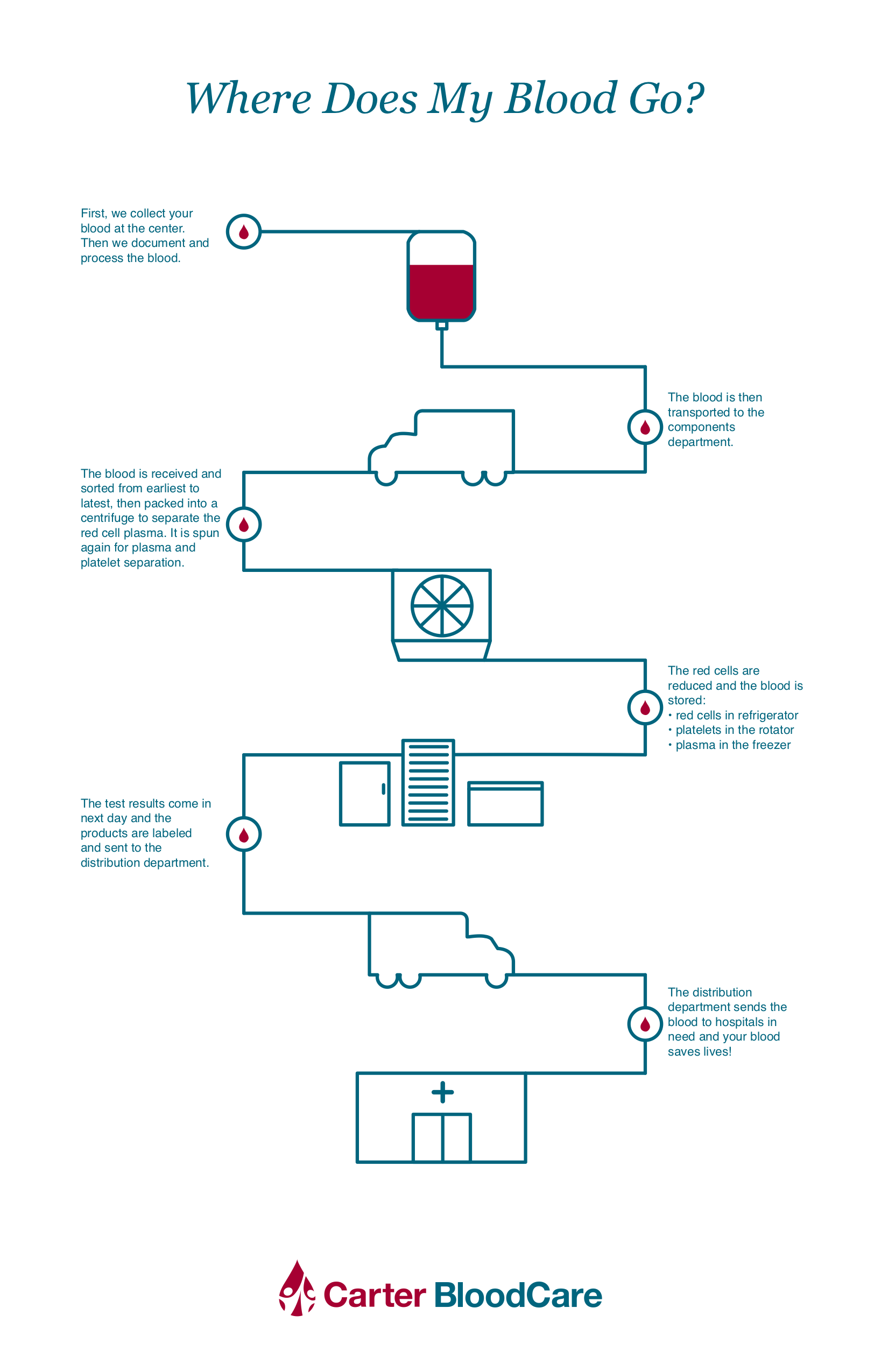 Where Does My Blood Go?

First, we collect your blood at the center. Then we document and process the blood.

The blood is then transported to the components department.

The blood is received and sorted from earliest to latest, then packed into a centrifuge to separate the red cell plasma. It is spun again for plasma and platelet separation.

The red cells are reduced and the blood is stored:
• red cells in refrigerator
• platelets in the rotator
• plasma in the freezer

The test results come in next day and the products are labeled and sent to the distribution department.

The distribution department sends the blood to hospitals in need and your blood saves lives!

Carter BloodCare